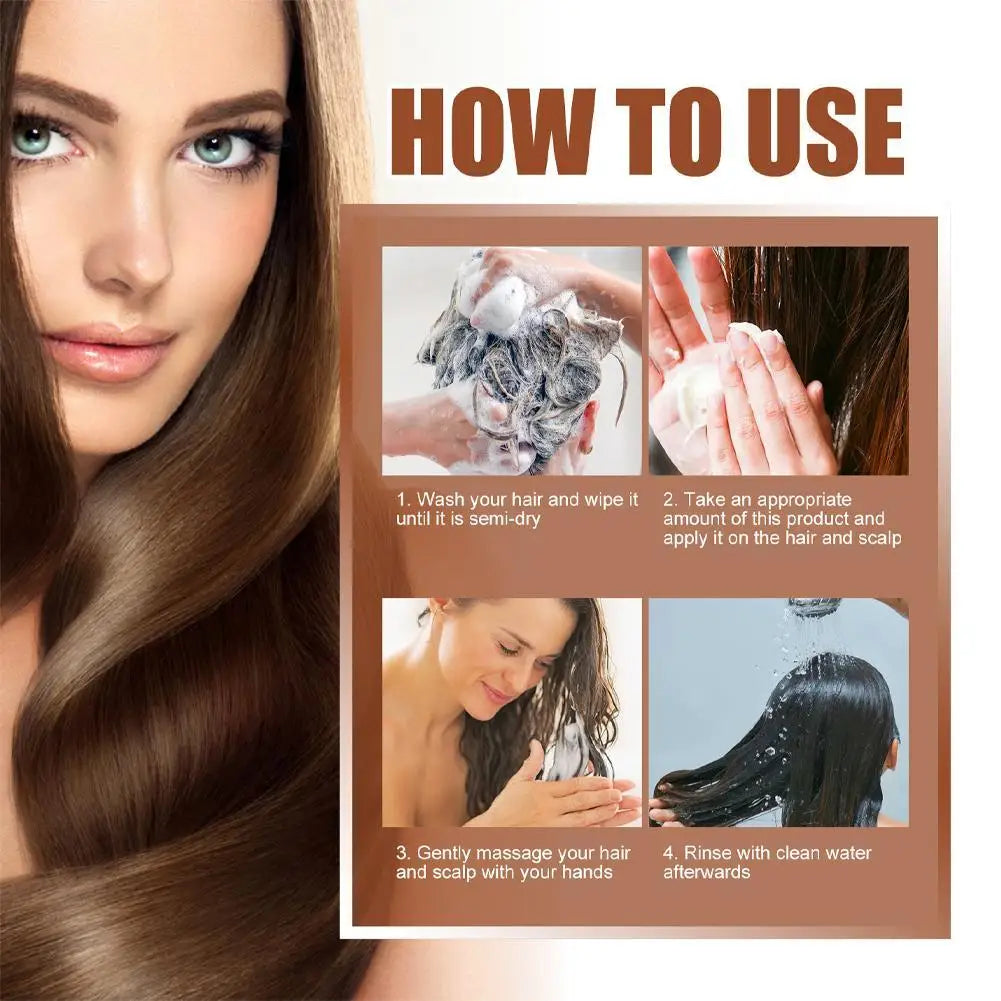 HOW TO USE

1. Wash your hair and wipe it until it is semi-dry

2. Take an appropriate amount of this product and apply it on the hair and scalp

3. Gently massage your hair and scalp with your hands

4. Rinse with clean water afterwards