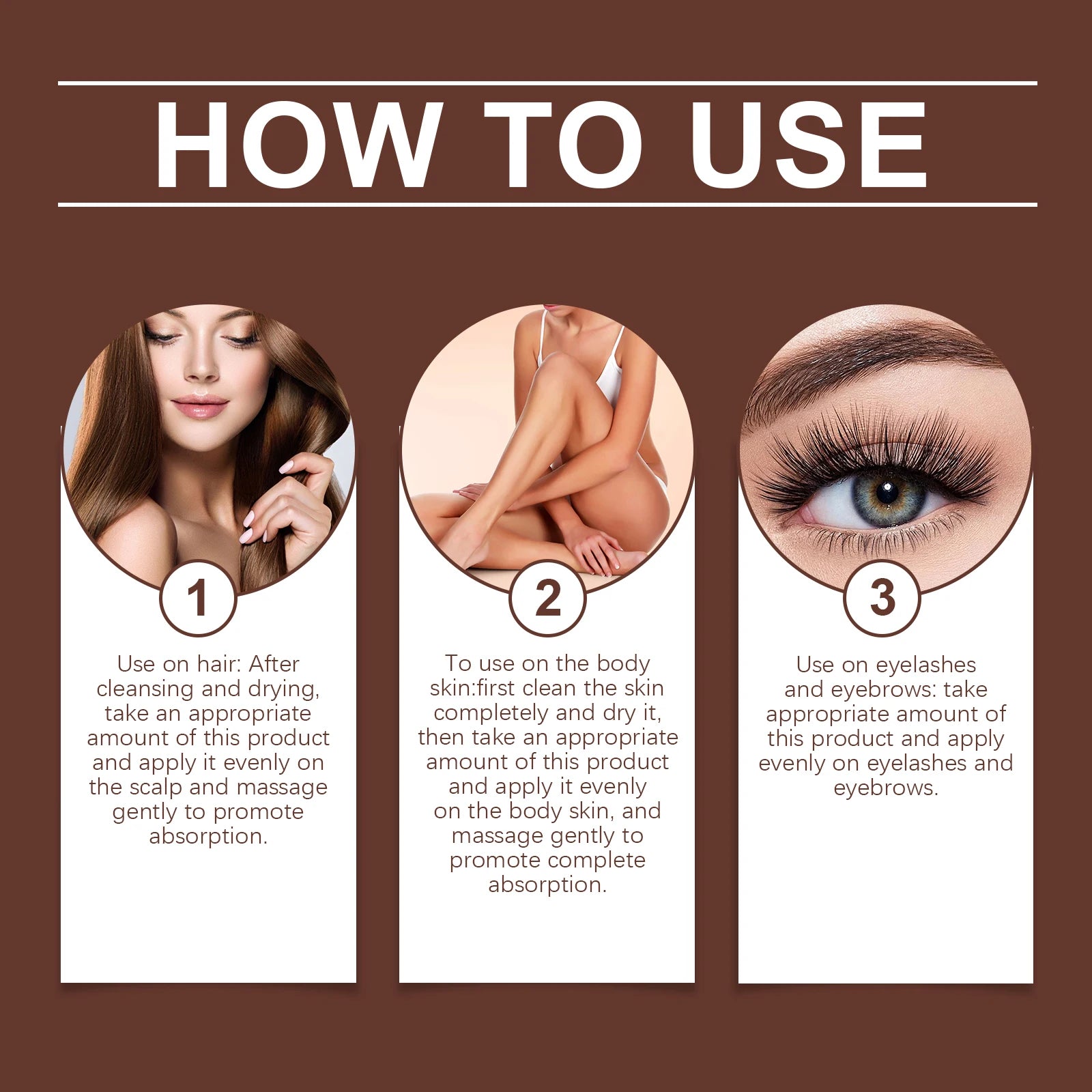 HOW TO USE

1

Use on hair: After cleansing and drying, take an appropriate amount of this product and apply it evenly on the scalp and massage gently to promote absorption.

2

To use on the body skin:first clean the skin completely and dry it, then take an appropriate amount of this product and apply it evenly on the body skin, and massage gently to promote complete absorption.

3

Use on eyelashes and eyebrows: take appropriate amount of this product and apply evenly on eyelashes and eyebrows.