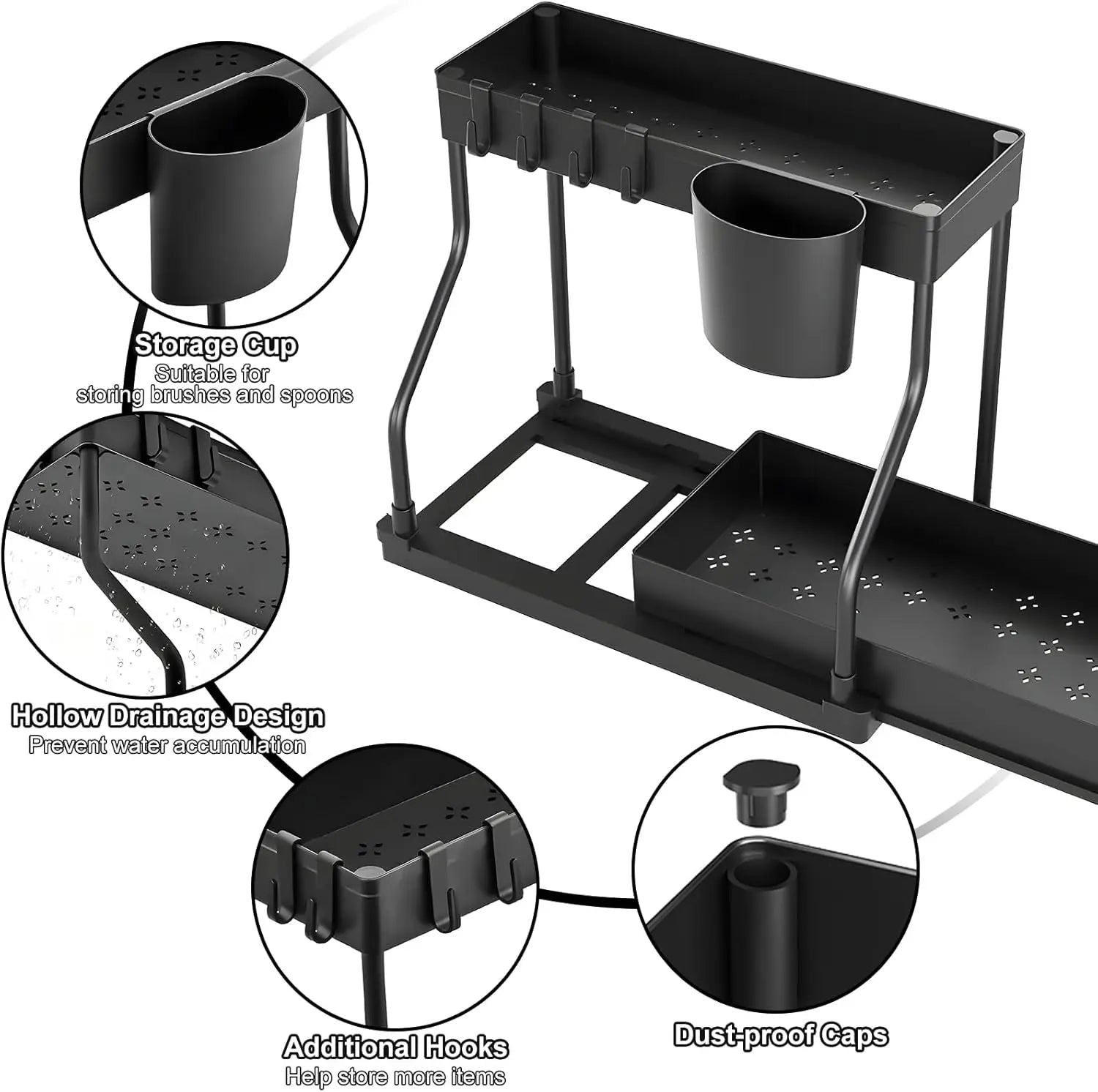 Storage Cup
Suitable for storing brushes and spoons

Hollow Drainage Design
Prevent water accumulation

Additional Hooks
Help store more items

Dust-proof Caps