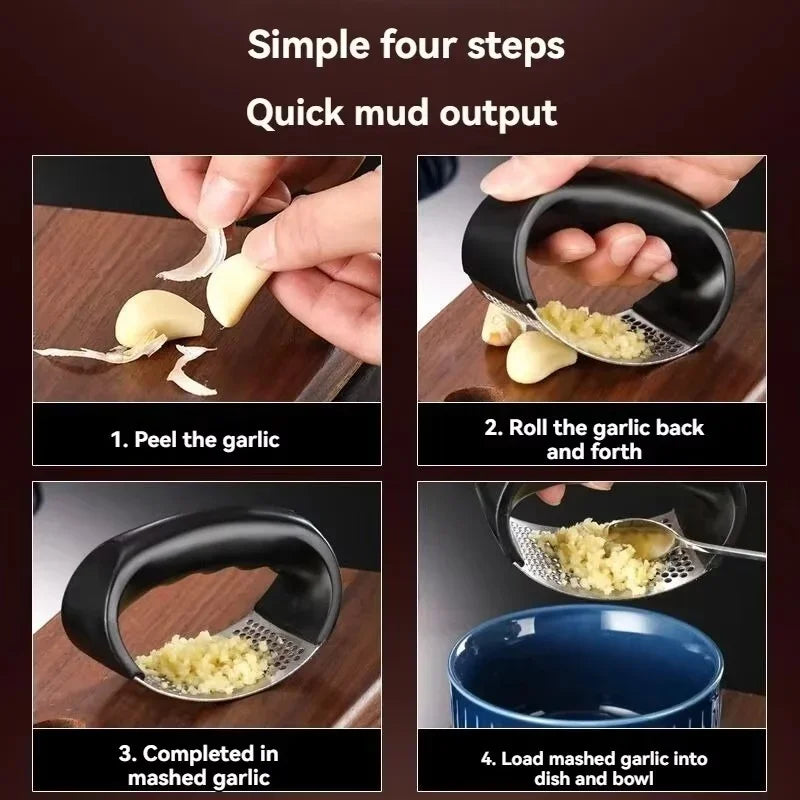 Simple four steps

Quick mud output

1. Peel the garlic

2. Roll the garlic back and forth

3. Completed in mashed garlic

4. Load mashed garlic into dish and bowl